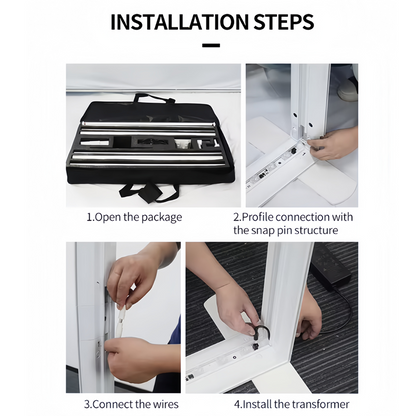 INSTALLATION STEPS

1.Open the package

2.Profile connection with the snap pin structure

3.Connect the wires

4.Install the transformer