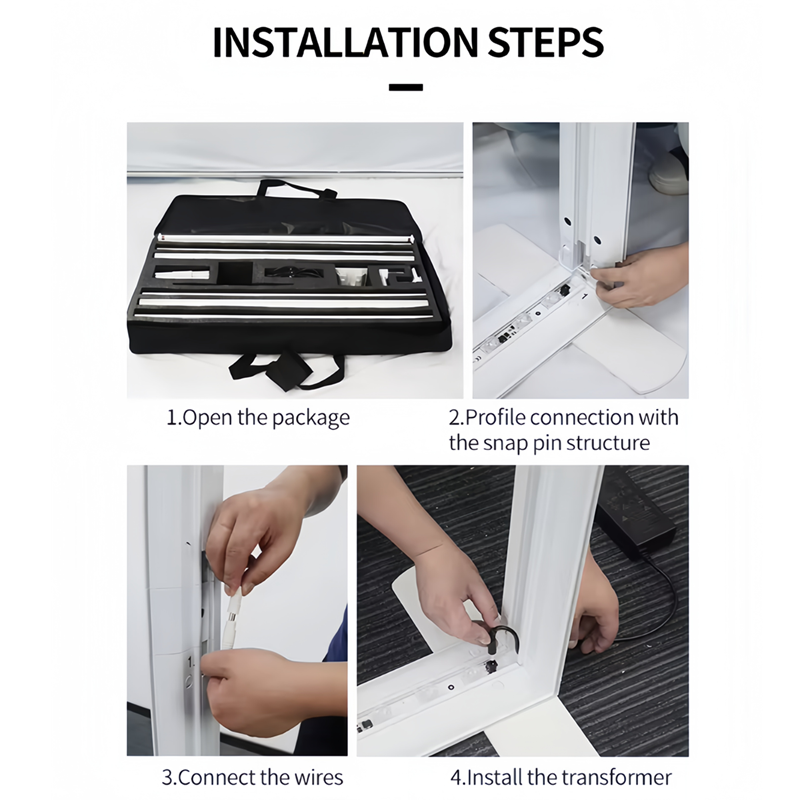 INSTALLATION STEPS

1.Open the package

2.Profile connection with the snap pin structure

3.Connect the wires

4.Install the transformer