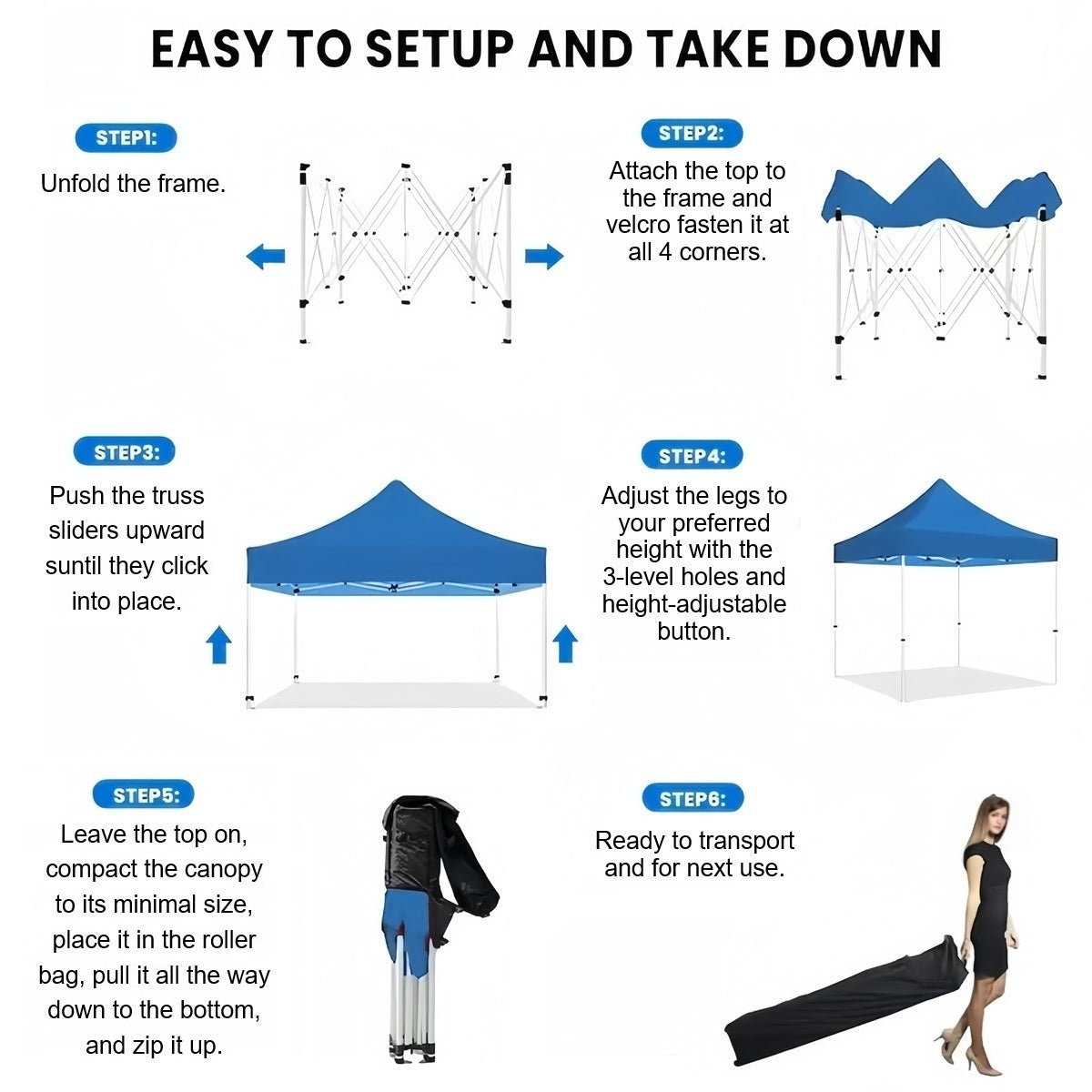 EASY TO SETUP AND TAKE DOWN

STEP1:

Unfold the frame.

STEP2:

Attach the top to the frame and velcro fasten it at all 4 corners.

STEP3:

Push the truss sliders upward suntil they click into place.

STEP4:

Adjust the legs to your preferred height with the 3-level holes and height-adjustable button.

STEP5:

Leave the top on, compact the canopy to its minimal size, place it in the roller bag, pull it all the way down to the bottom, and zip it up.

STEP6:

Ready to transport and for next use.